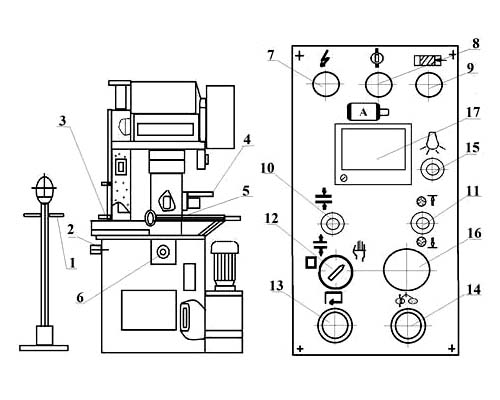 3
4
5
2
1
6
7
8
9
A
17
15
10
11
12
16
13
14